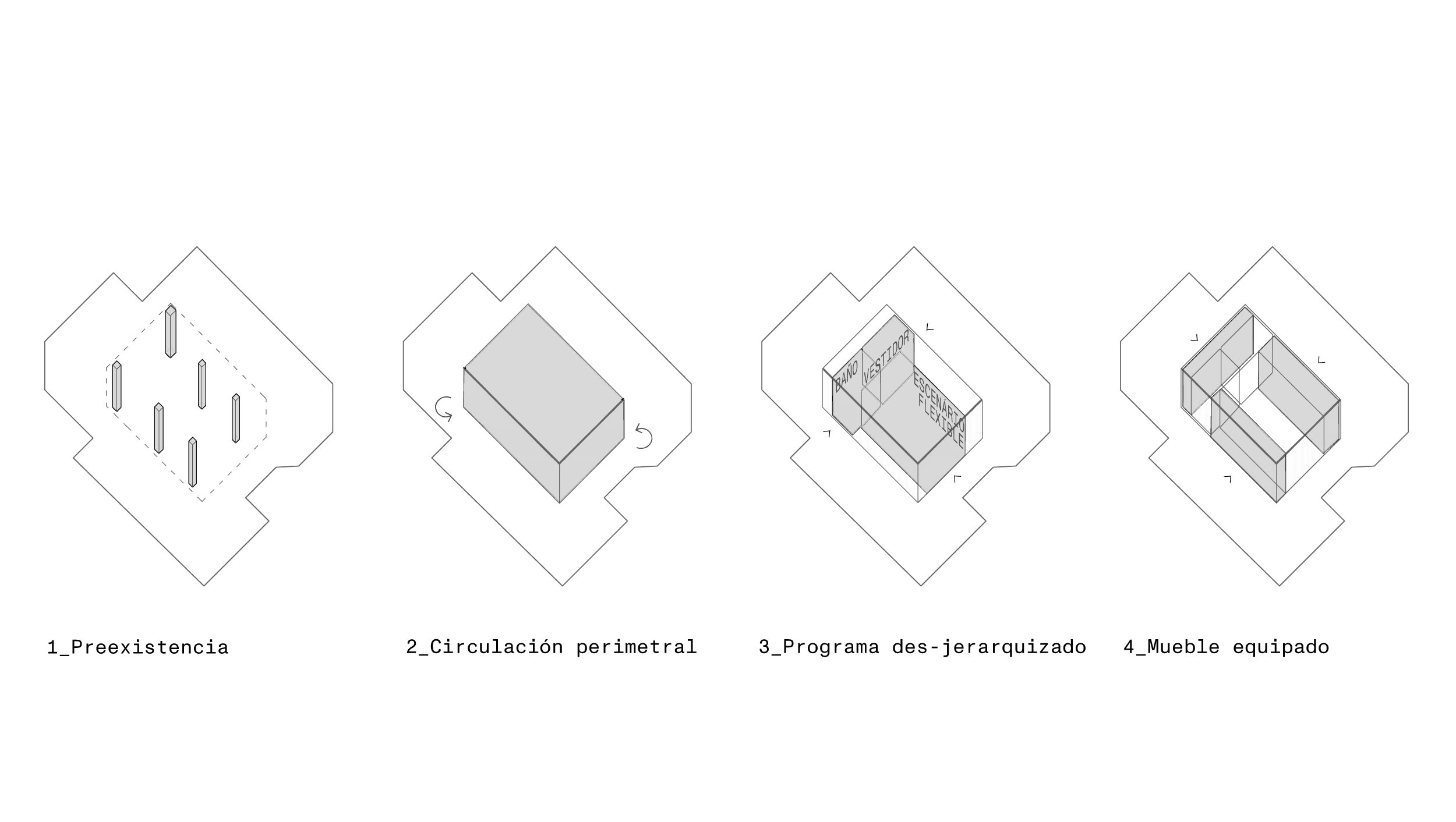 BAÑO
VESTIDOR
ESCENARIO FLEXIBLE

1_Preexistencia

2_Circulación perimetral

3_Programa des-jerarquizado

4_Mueble equipado